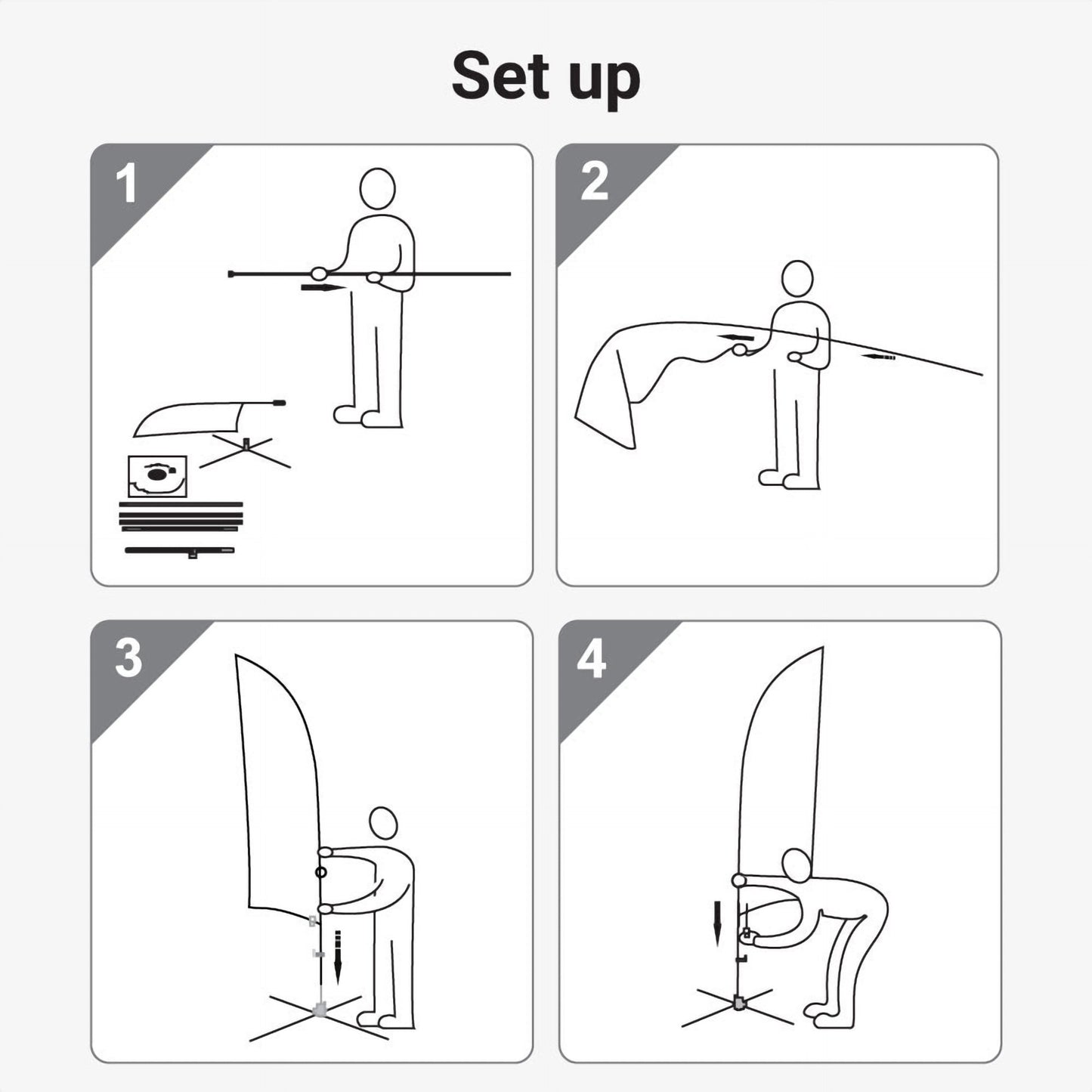 Set up

1

2

3

4