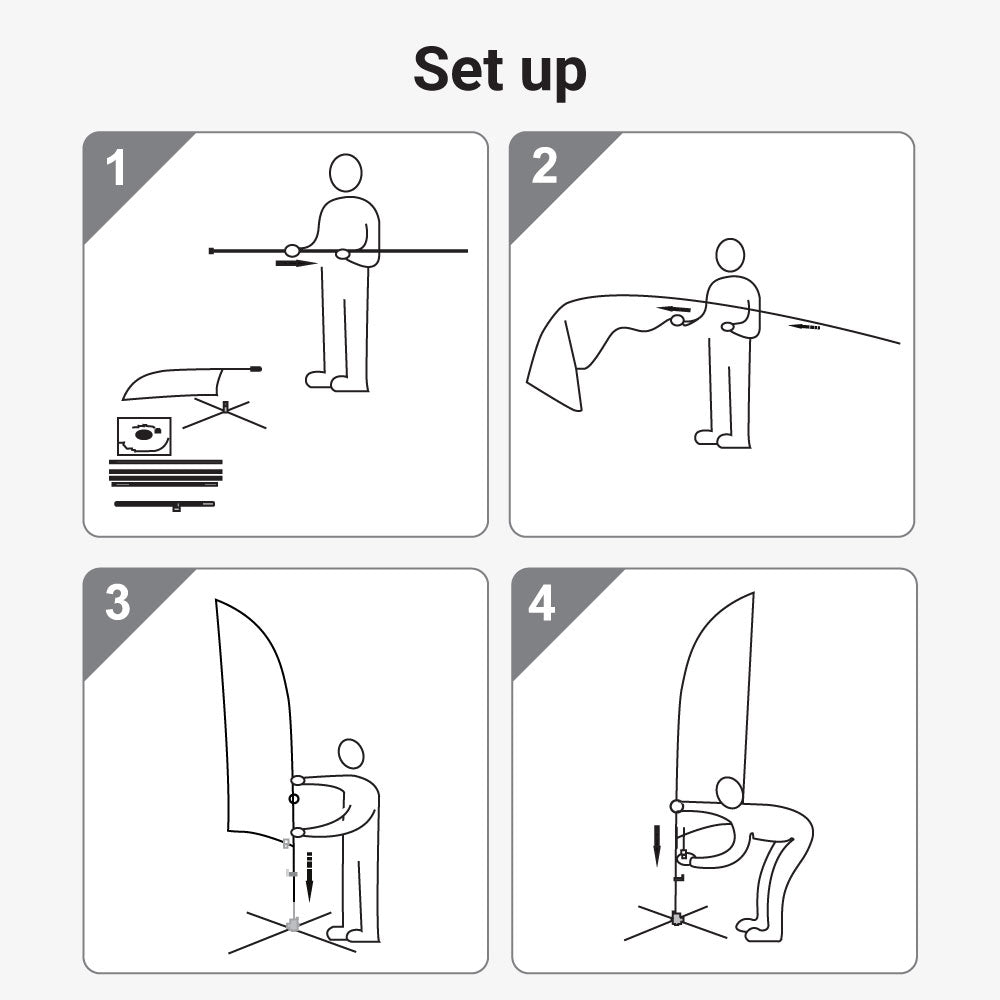 Set up

1

2

3

4