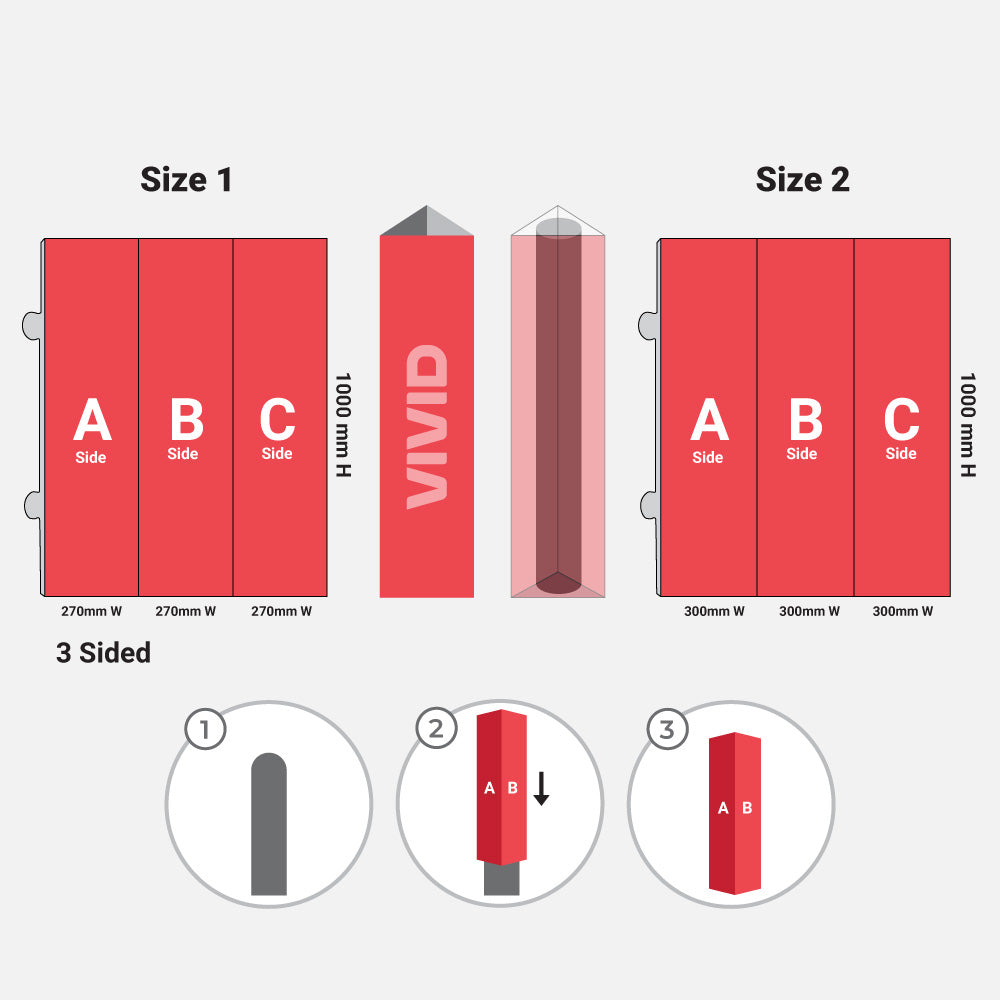 Size 1

A
Side

B
Side

C
Side

1000 mm H

270mm W 270mm W 270mm W

VIVID

Size 2

A
Side

B
Side

C
Side

1000 mm H

300mm W 300mm W 300mm W

3 Sided

1

2

A B

3

A B